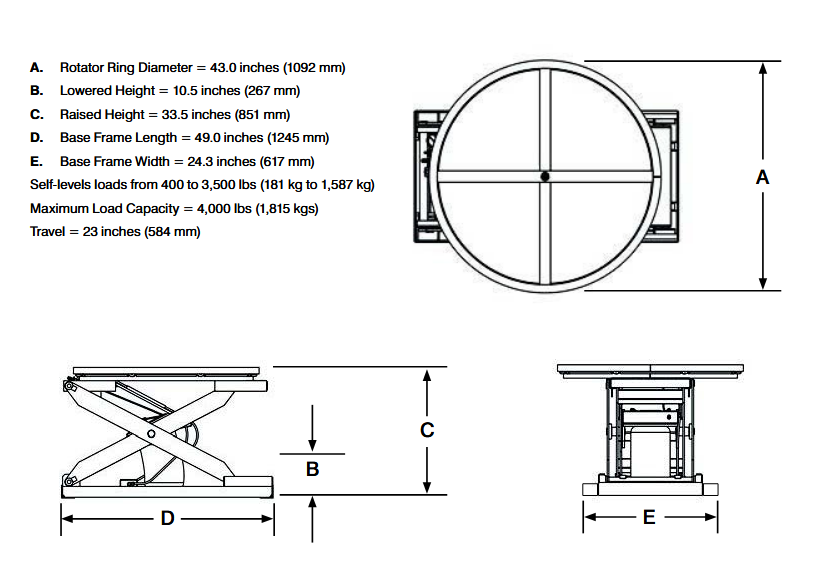 A. Rotator Ring Diameter = 43.0 inches (1092 mm)
B. Lowered Height = 10.5 inches (267 mm)
C. Raised Height = 33.5 inches (851 mm)
D. Base Frame Length = 49.0 inches (1245 mm)
E. Base Frame Width = 24.3 inches (617 mm)
Self-levels loads from 400 to 3,500 lbs (181 kg to 1,587 kg)
Maximum Load Capacity = 4,000 lbs (1,815 kgs)
Travel = 23 inches (584 mm)

A

C

B

D

E